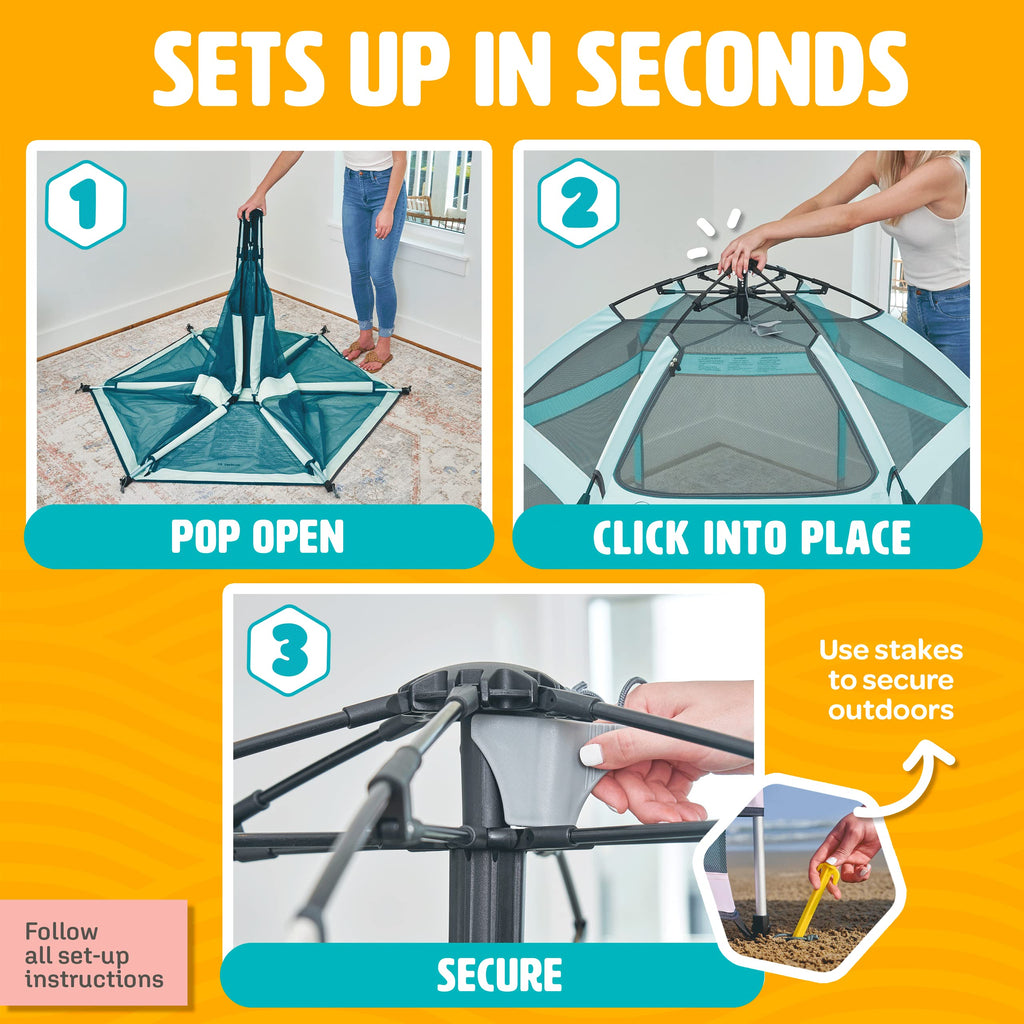 SETS UP IN SECONDS

1

POP OPEN

2

CLICK INTO PLACE

3

SECURE

Use stakes to secure outdoors

Follow all set-up instructions