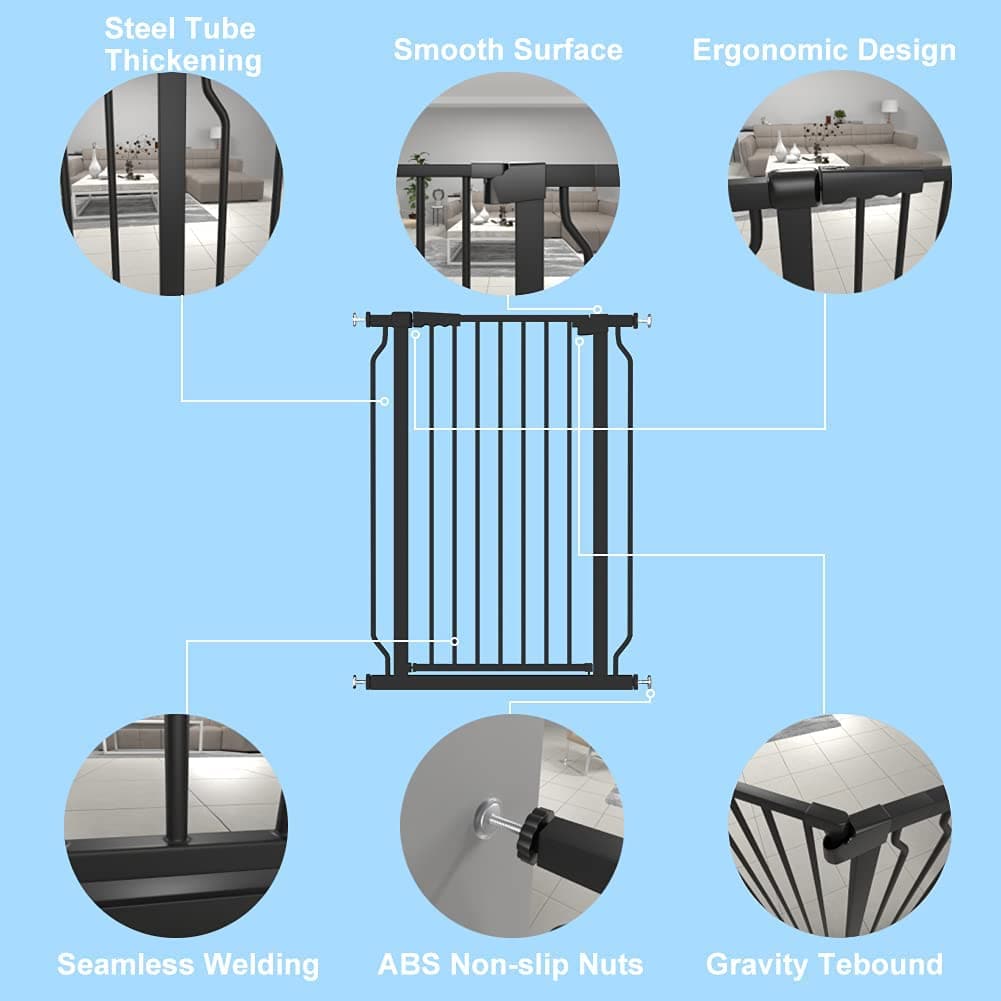 Steel Tube Thickening

Smooth Surface

Ergonomic Design

Seamless Welding

ABS Non-slip Nuts

Gravity Tebound